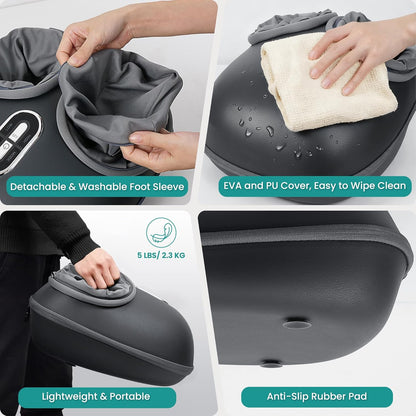 Detachable & Washable Foot Sleeve

EVA and PU Cover, Easy to Wipe Clean

5 LBS/ 2.3 KG

Lightweight & Portable

Anti-Slip Rubber Pad